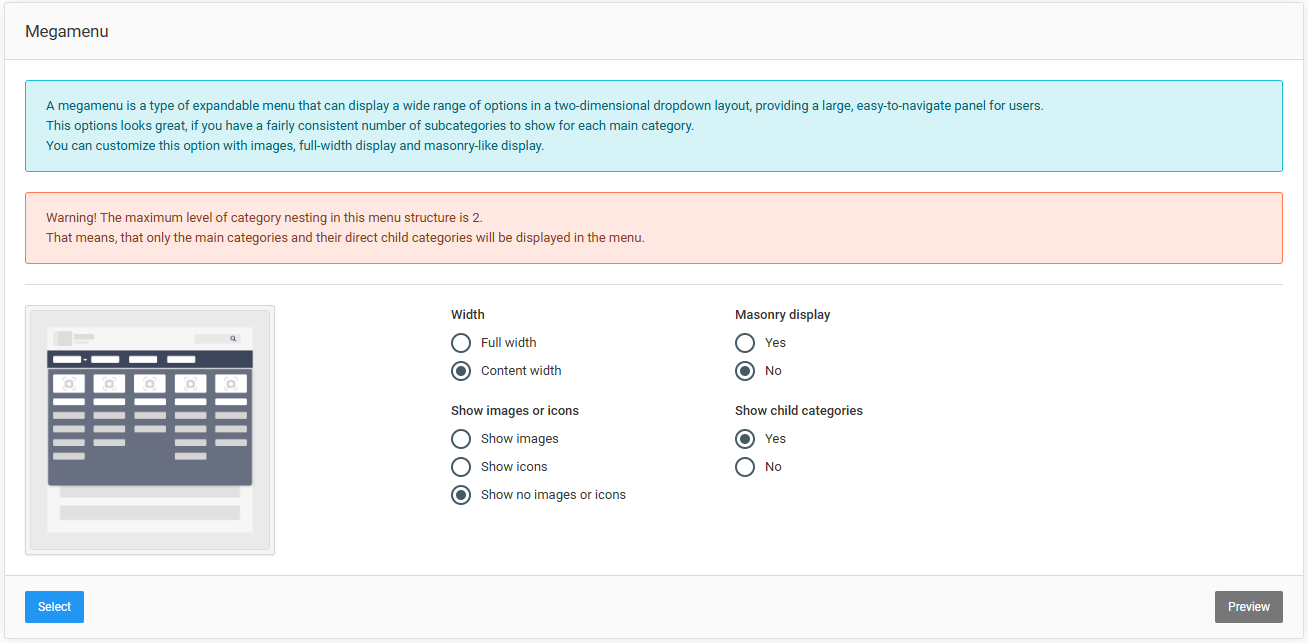 Megamenu

A megamenu is a type of expandable menu that can display a wide range of options in a two-dimensional dropdown layout, providing a large, easy-to-navigate panel for users.
This options looks great, if you have a fairly consistent number of subcategories to show for each main category.
You can customize this option with images, full-width display and masonry-like display.

Warning! The maximum level of category nesting in this menu structure is 2.
That means, that only the main categories and their direct child categories will be displayed in the menu.

Width
Full width
Content width

Show images or icons
Show images
Show icons
Show no images or icons

Masonry display
Yes
No

Show child categories
Yes
No

Select

Preview